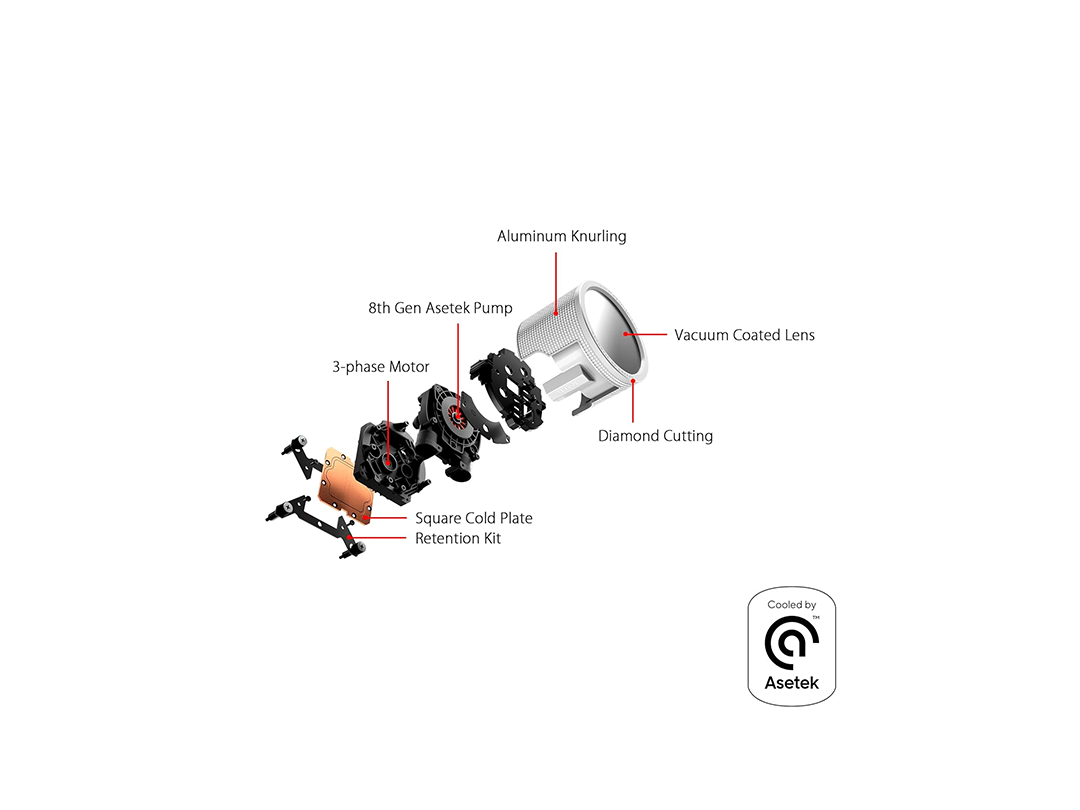 Aluminum Knurling

8th Gen Asetek Pump

Vacuum Coated Lens

3-phase Motor

Diamond Cutting

Square Cold Plate

Retention Kit

Cooled by

™

Asetek